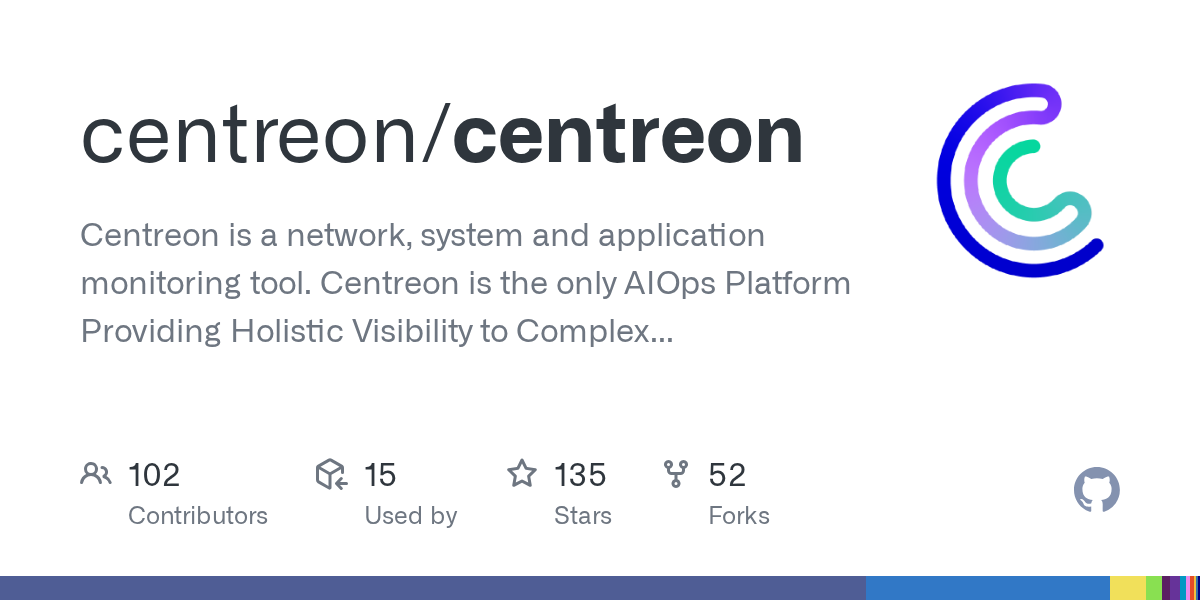 centreon/centreon

Centreon is a network, system and application monitoring tool. Centreon is the only AIOps Platform Providing Holistic Visibility to Complex...

102
Contributors

15
Used by

135
Stars

52
Forks